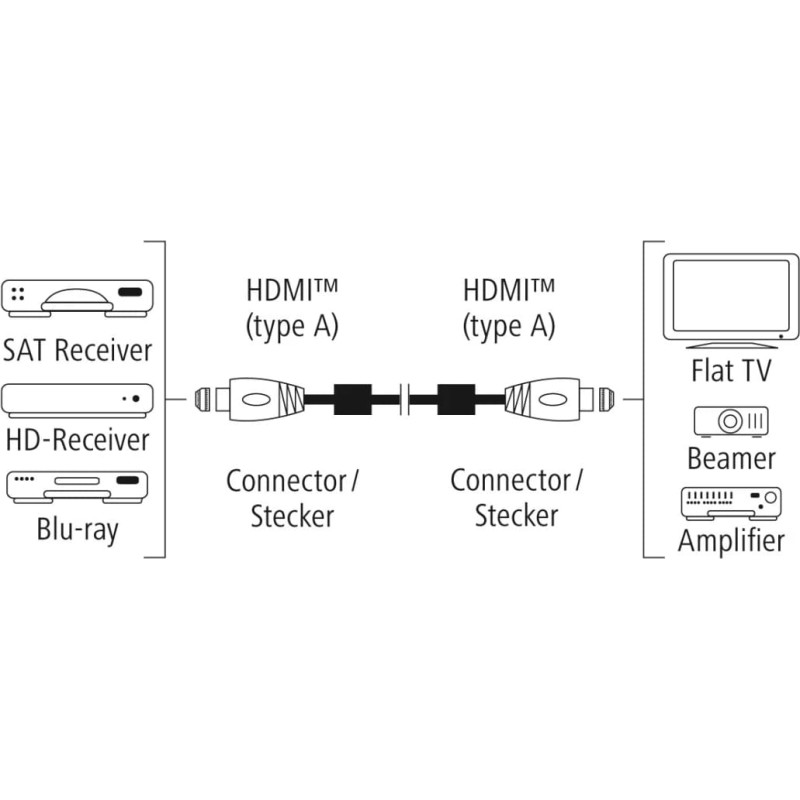 SAT Receiver

HD-Receiver

Blu-ray

HDMI™
(type A)

Connector /
Stecker

HDMI™
(type A)

Connector /
Stecker

Flat TV

Beamer

Amplifier