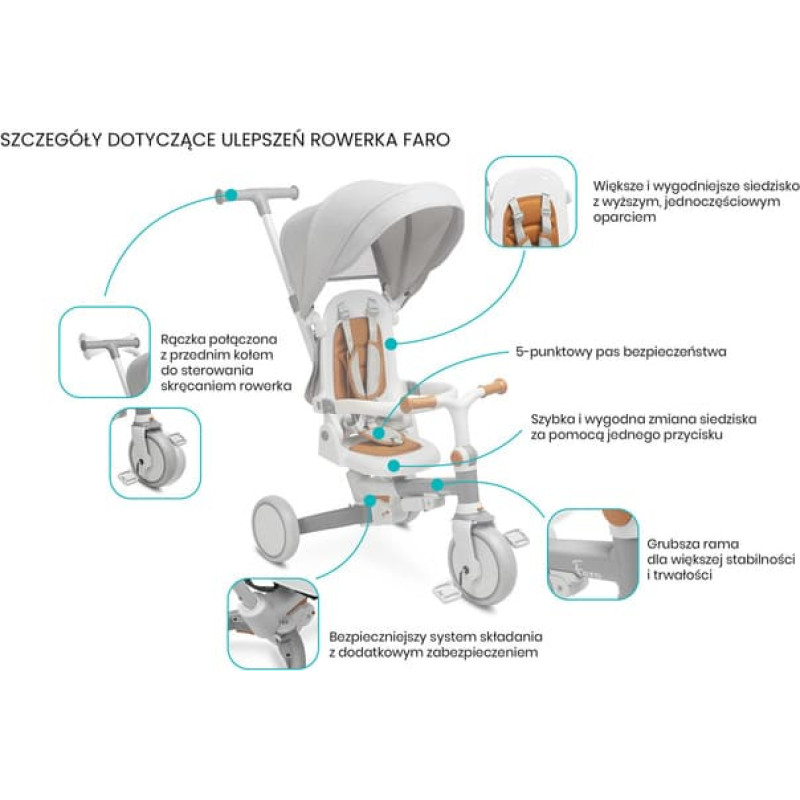 SZCZEGÓŁY DOTYCZĄCE ULEPSZEŃ ROWERKA FARO

Większe i wygodniejsze siedzisko z wyższym, jednoczęściowym oparciem

Rączka połączona z przednim kołem do sterowania skręcaniem rowerka

5-punktowy pas bezpieczeństwa

Szybka i wygodna zmiana siedziska za pomocą jednego przycisku

Grubsza rama dla większej stabilności i trwałości

Bezpieczniejszy system składania z dodatkowym zabezpieczeniem