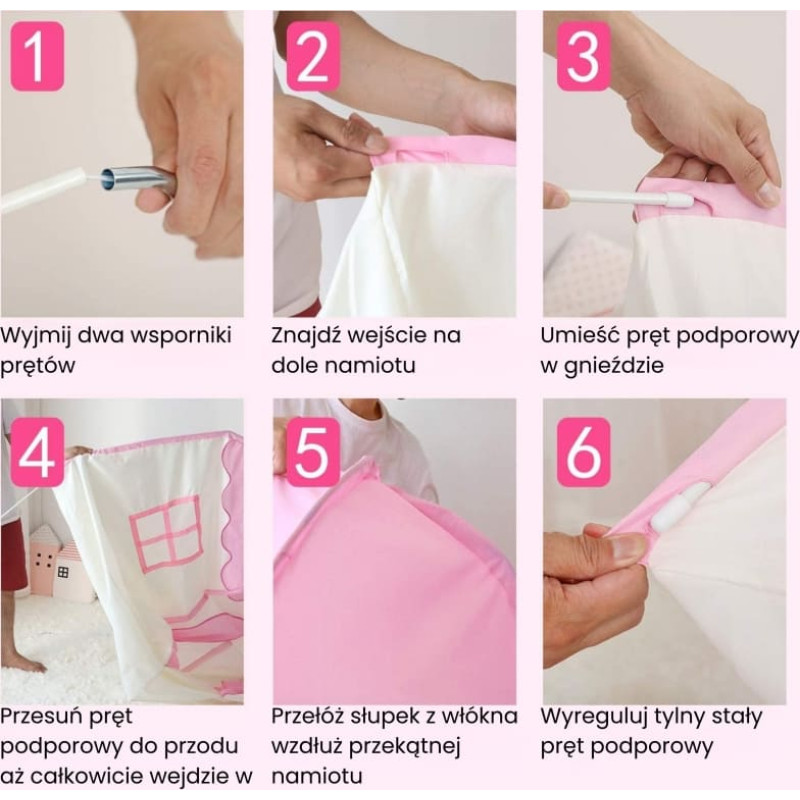 1

Wyjmij dwa wsporniki prętów

2

Znajdź wejście na dole namiotu

3

Umieść pręt podporowy w gnieździe

4

Przesuń pręt podporowy do przodu aż całkowicie wejdzie w

5

Przełóż słupek z włókna wzdłuż przekątnej namiotu

6

Wyreguluj tylny stały pręt podporowy