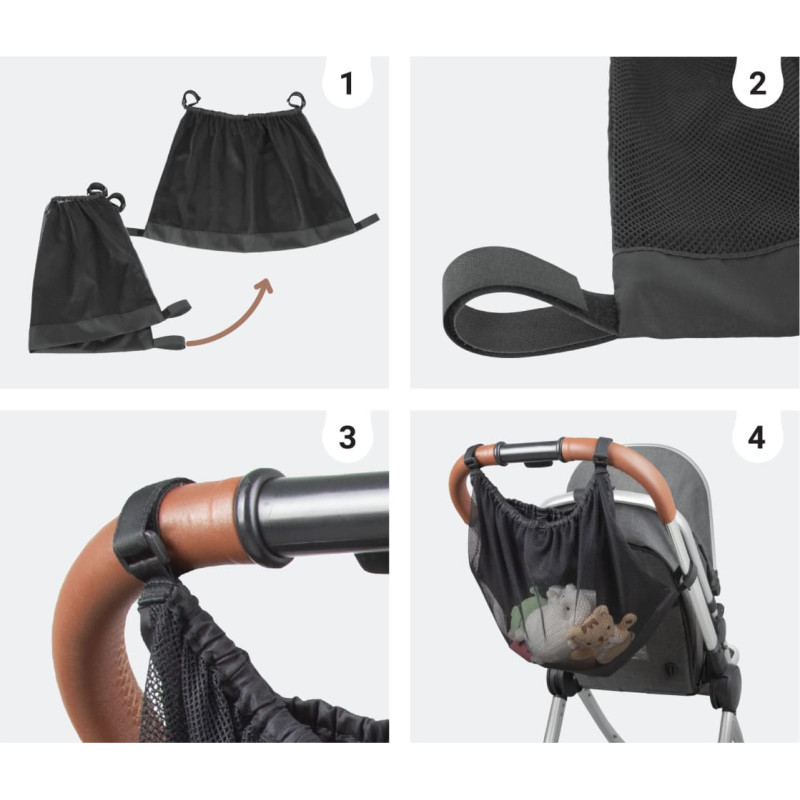 1

2

3

4