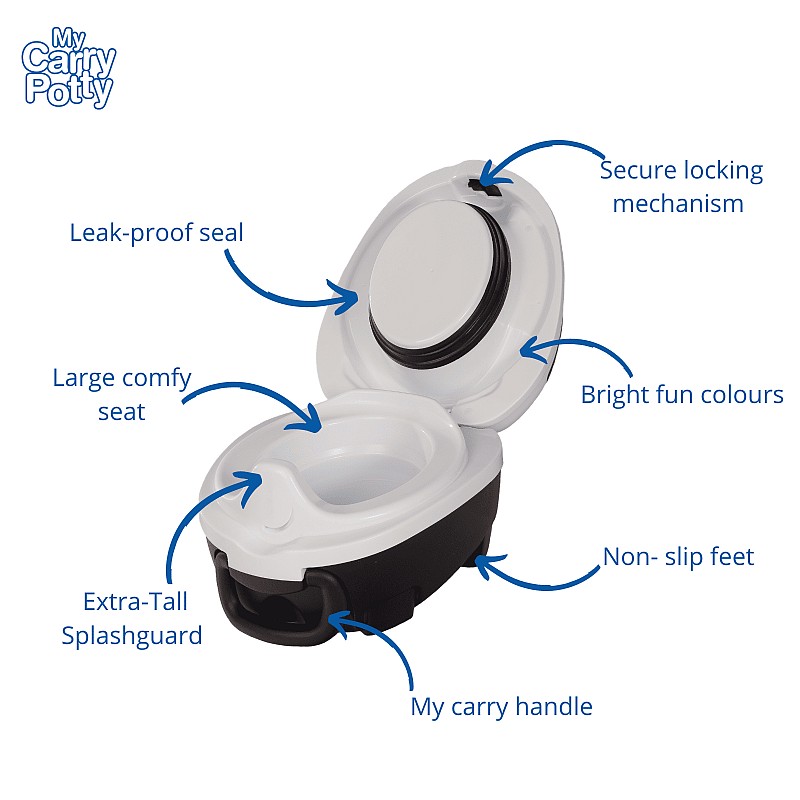 My Carry Potty

Secure locking mechanism

Leak-proof seal

Large comfy seat

Bright fun colours

Non- slip feet

Extra-Tall Splashguard

My carry handle